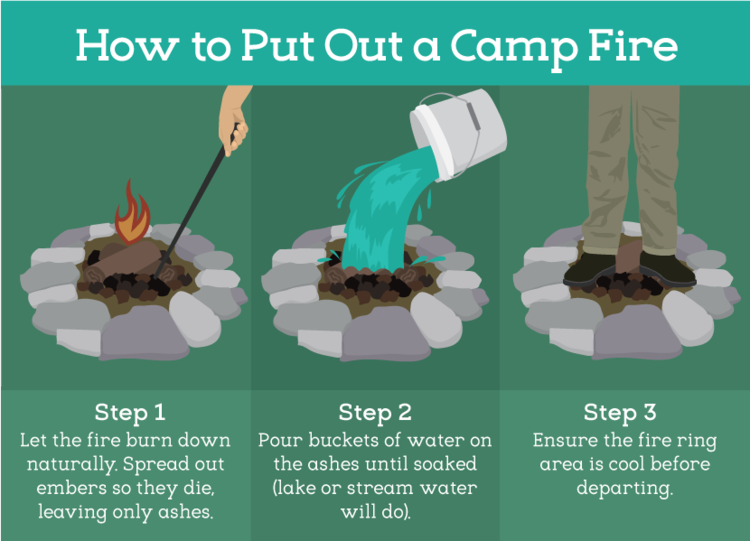 How to Put Out a Camp Fire

Step 1
Let the fire burn down naturally. Spread out embers so they die, leaving only ashes.

Step 2
Pour buckets of water on the ashes until soaked (lake or stream water will do).

Step 3
Ensure the fire ring area is cool before departing.